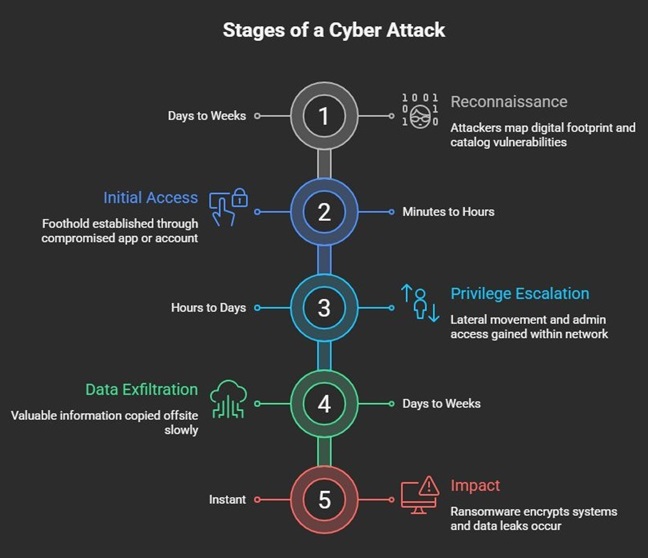 Stages of a Cyber Attack

Days to Weeks

1

1 0 0 1
0 1
1 0

Reconnaissance

Attackers map digital footprint and catalog vulnerabilities

Initial Access

Foothold established through compromised app or account

2

Minutes to Hours

Hours to Days

3

Privilege Escalation

Lateral movement and admin access gained within network

Data Exfiltration

Valuable information copied offsite slowly

4

Days to Weeks

Instant

5

Impact

Ransomware encrypts systems and data leaks occur